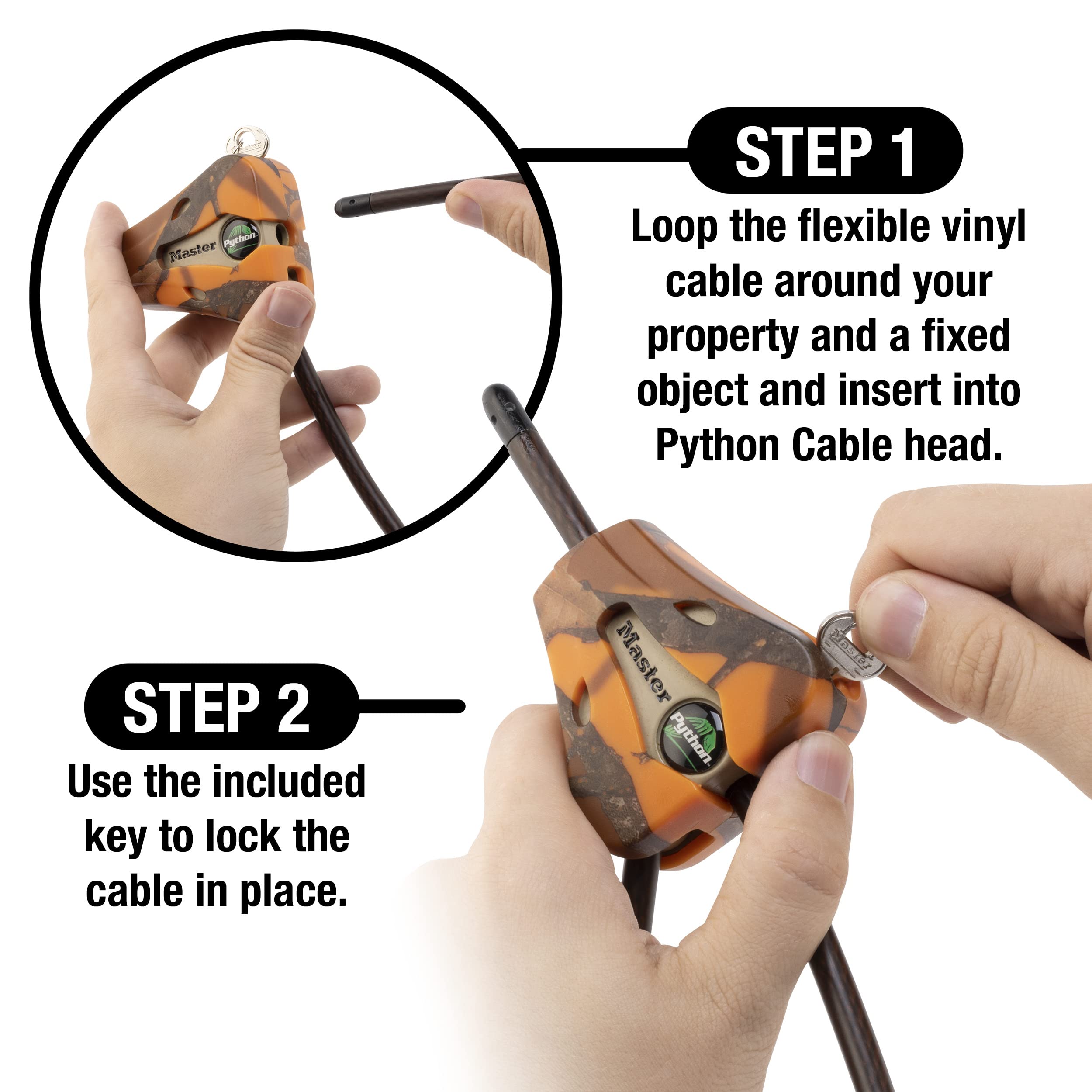 Master
Python

STEP 1
Loop the flexible vinyl cable around your property and a fixed object and insert into Python Cable head.

Master
Python
Master

STEP 2
Use the included key to lock the cable in place.