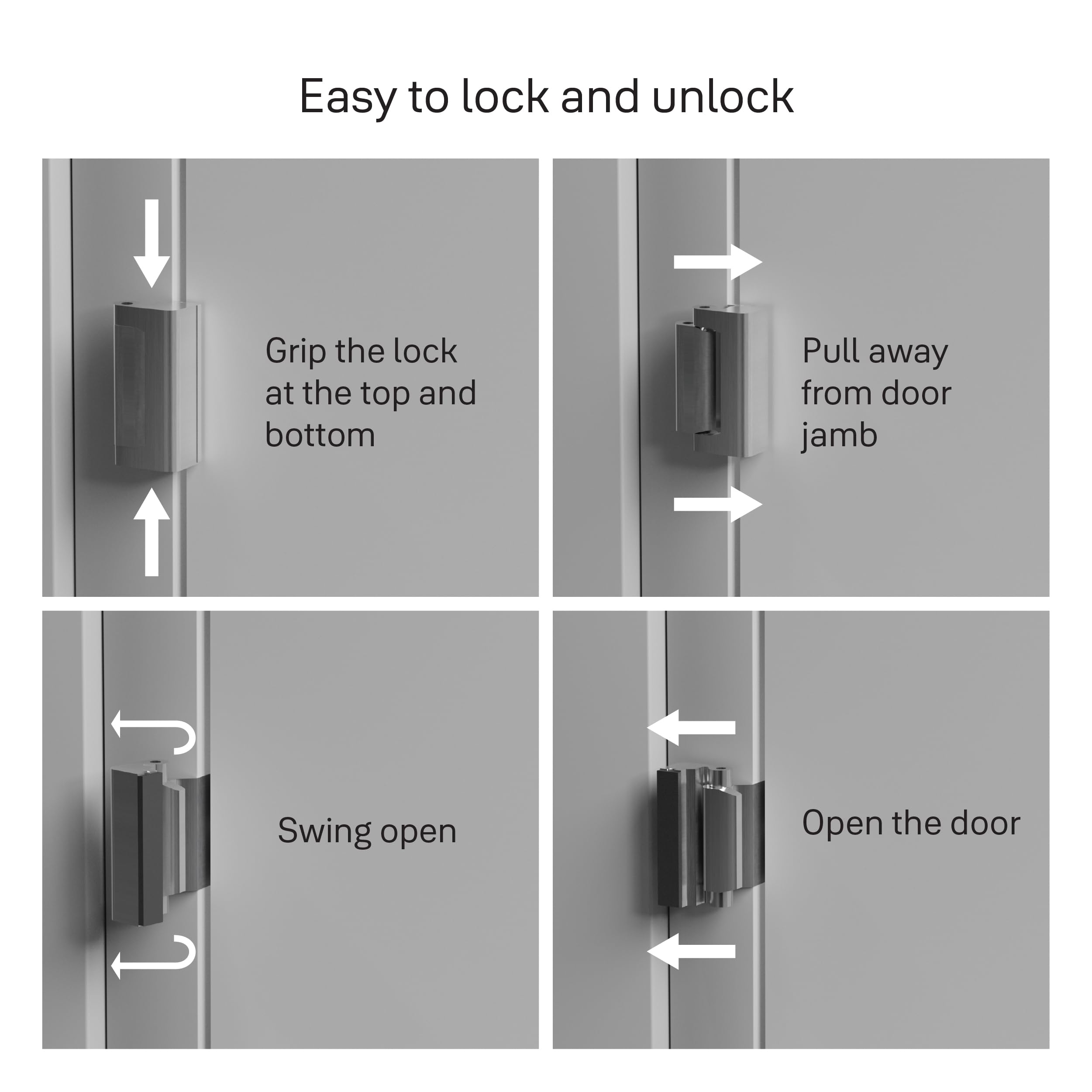 Easy to lock and unlock

Grip the lock at the top and bottom

Pull away from door jamb

Swing open

Open the door